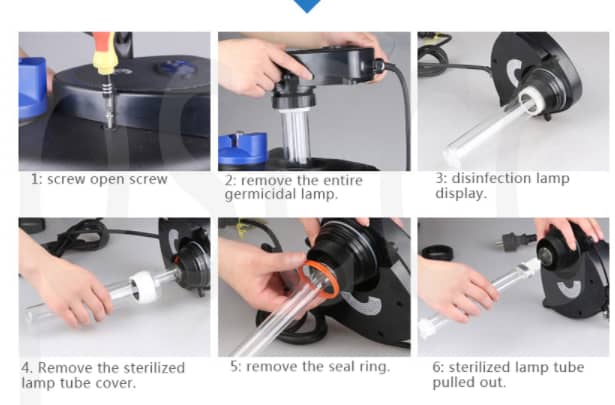 1: screw open screw

2: remove the entire germicidal lamp.

3: disinfection lamp display.

4. Remove the sterilized lamp tube cover.

5: remove the seal ring.

6: sterilized lamp tube pulled out.