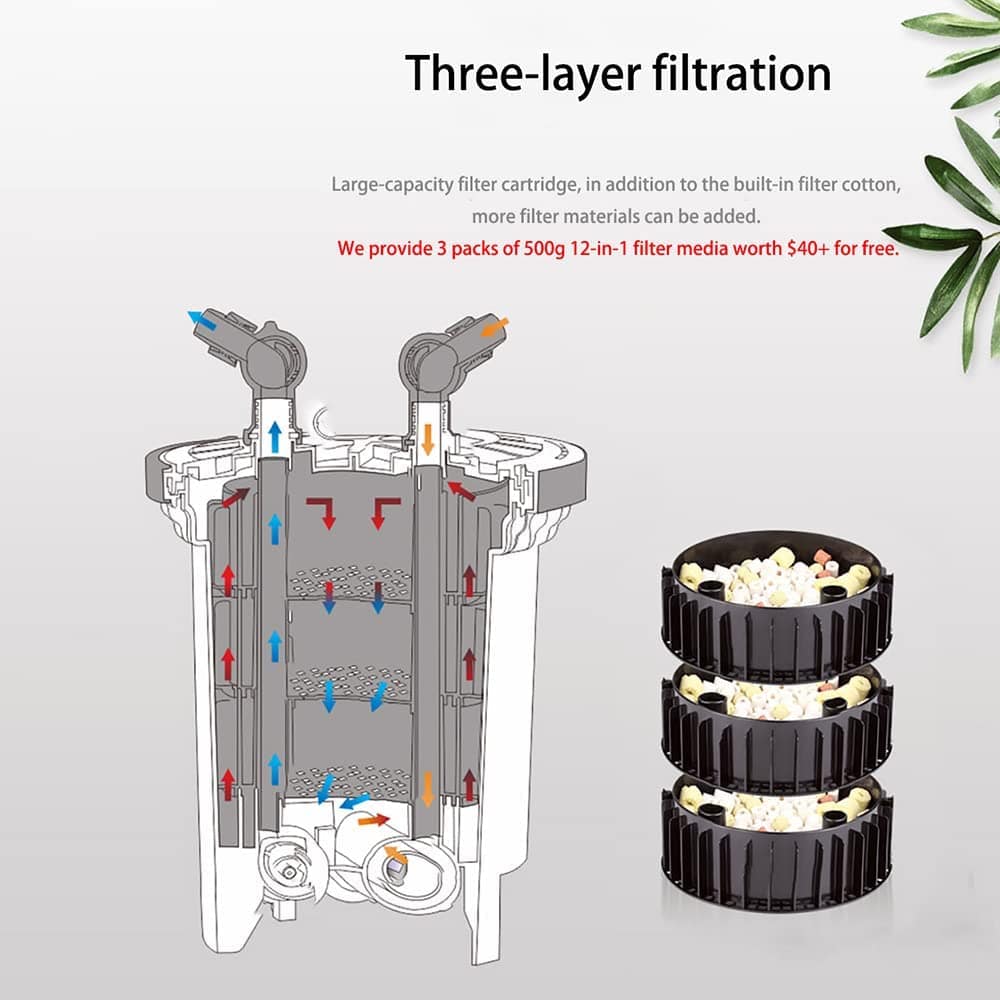 Three-layer filtration

Large-capacity filter cartridge, in addition to the built-in filter cotton, more filter materials can be added.

We provide 3 packs of 500g 12-in-1 filter media worth $40+ for free.